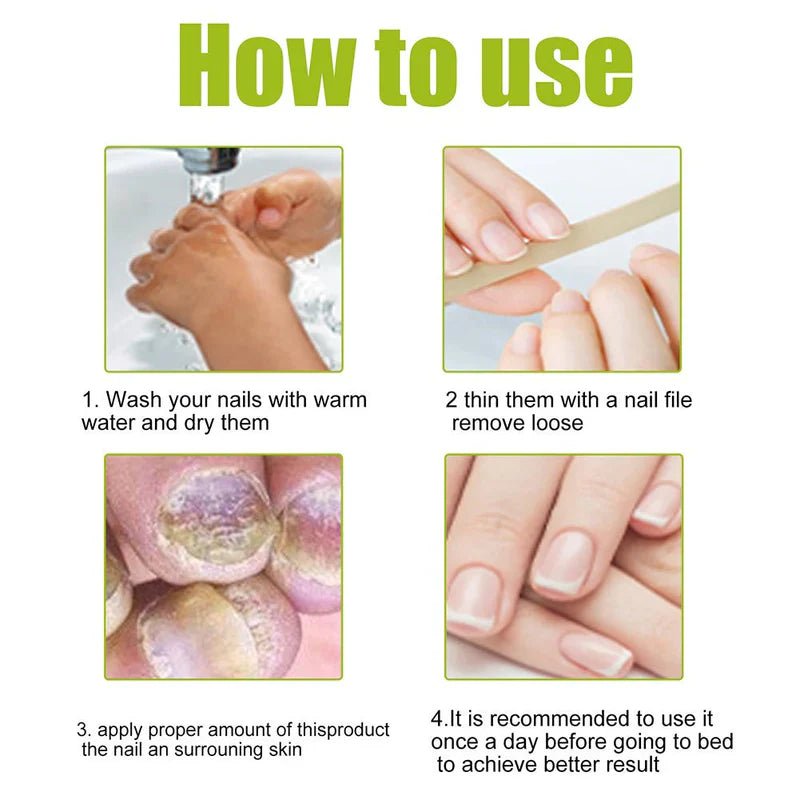 How to use

1. Wash your nails with warm water and dry them

2 thin them with a nail file remove loose

3. apply proper amount of thisproduct the nail an surrouning skin

4.It is recommended to use it once a day before going to bed to achieve better result